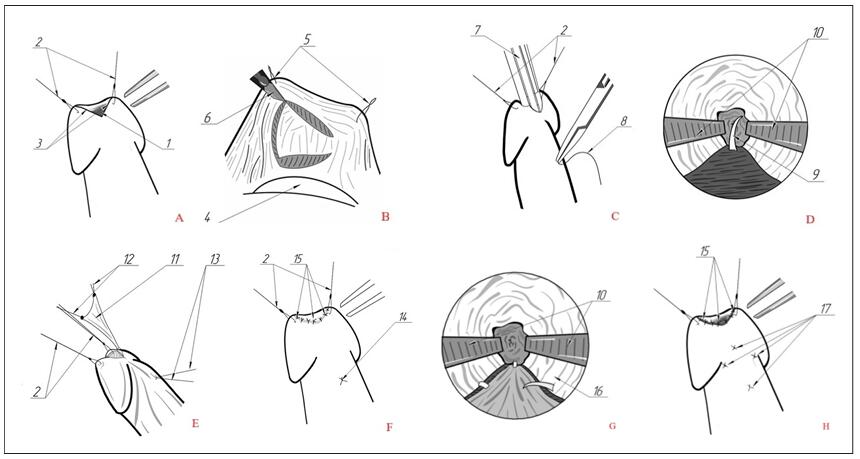 2
3
1
A
5
6
4
B
7
2
8
C
10
9
D
12
11
13
2
E
2
15
14
F
10
16
G
15
17
H